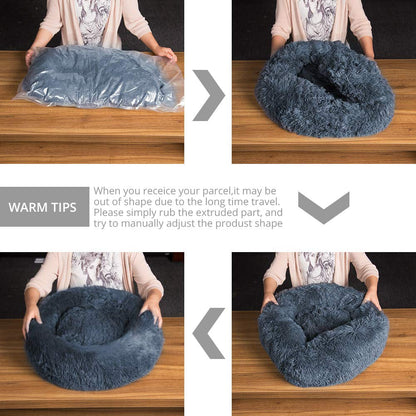 WARM TIPS

When you receice your parcel,it may be out of shape due to the long time travel. Please simply rub the extruded part, and try to manually adjust the produst shape