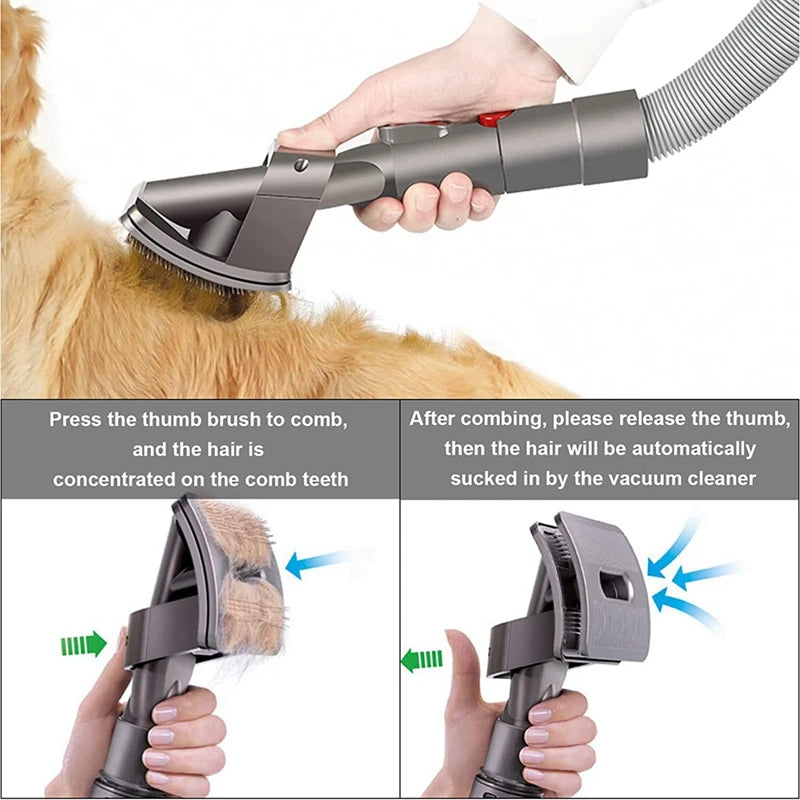 Press the thumb brush to comb, and the hair is concentrated on the comb teeth

After combing, please release the thumb, then the hair will be automatically sucked in by the vacuum cleaner