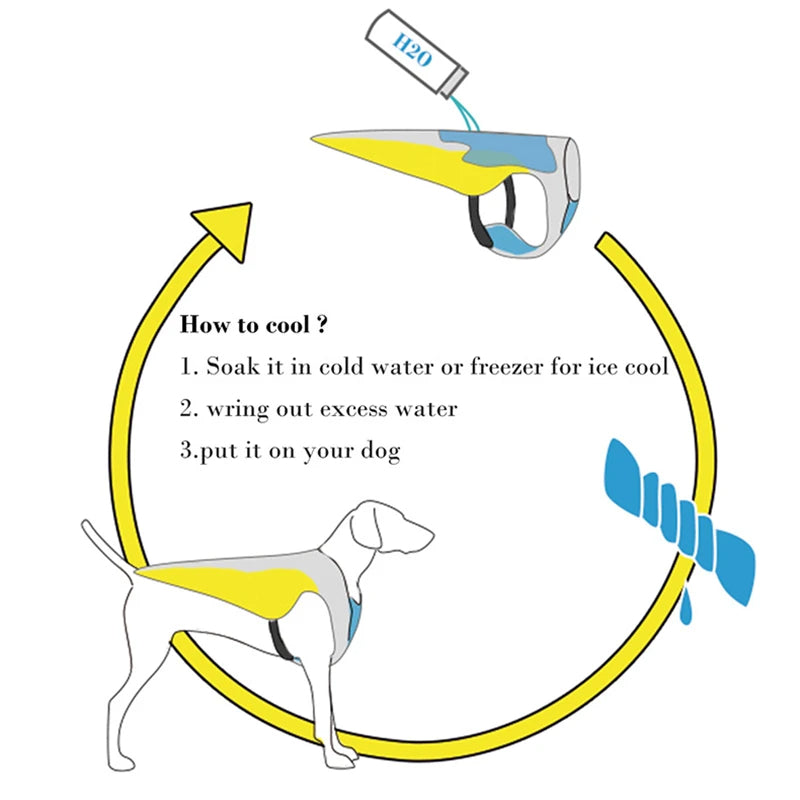 H2O

How to cool ?

1. Soak it in cold water or freezer for ice cool

2. wring out excess water

3.put it on your dog