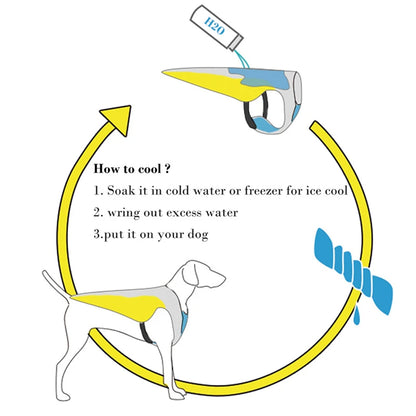 H2O

How to cool ?

1. Soak it in cold water or freezer for ice cool

2. wring out excess water

3.put it on your dog